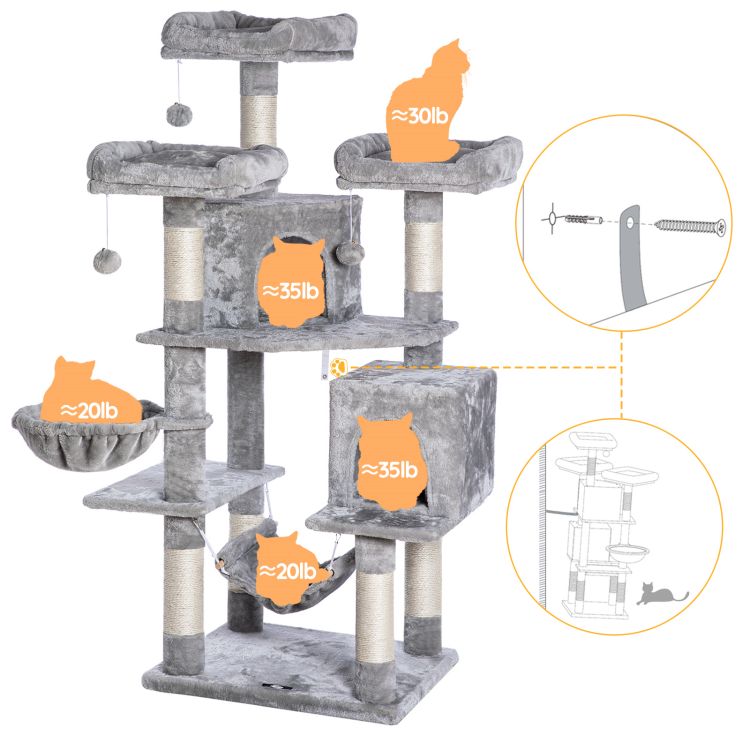 ≈30lb

≈35lb

≈20lb

≈35lb

≈20lb